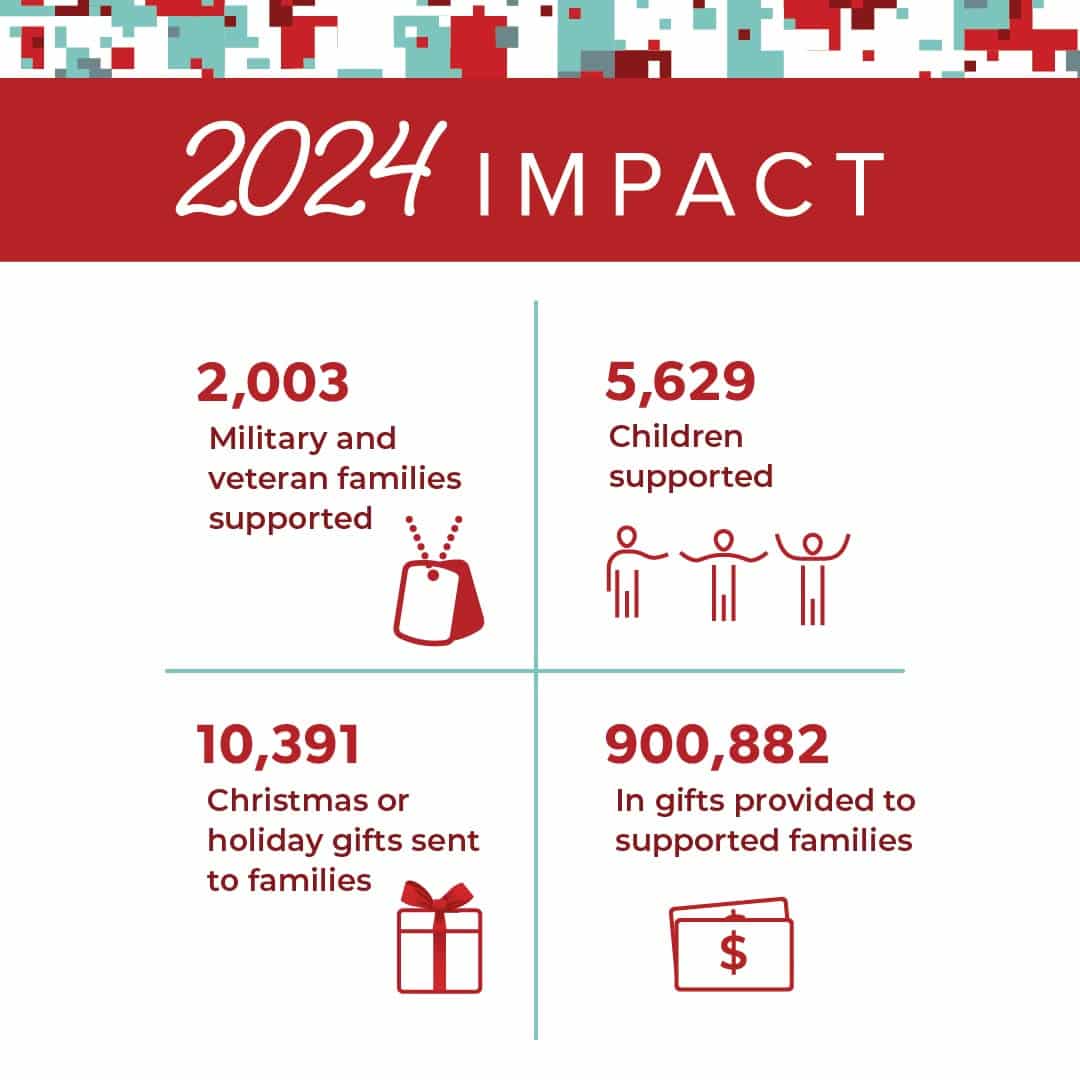 2024 IMPACT

2,003
Military and veteran families supported

5,629
Children supported

10,391
Christmas or holiday gifts sent to families

900,882
In gifts provided to supported families

$