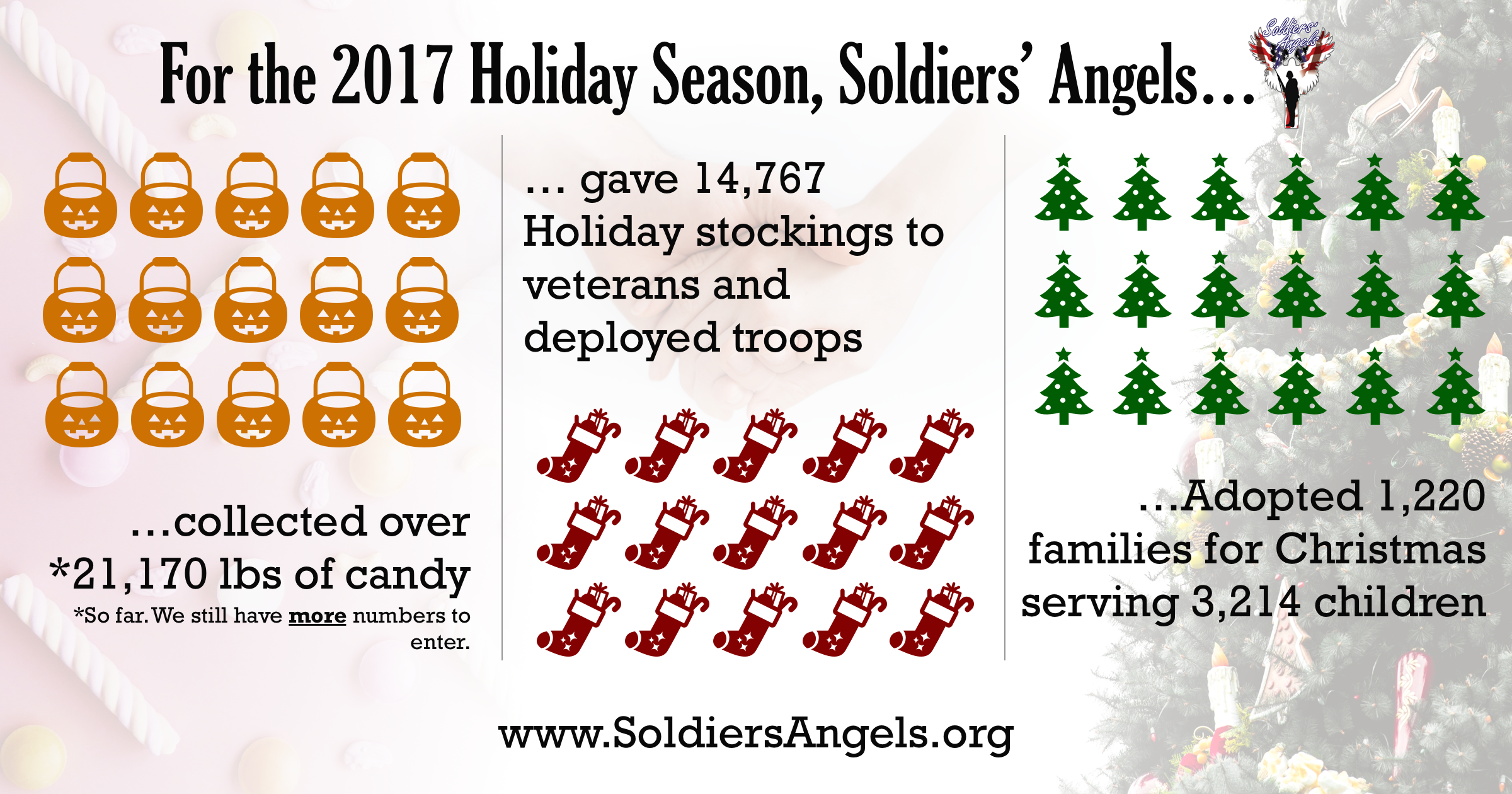 For the 2017 Holiday Season, Soldiers' Angels...

Soldiers' Angels

...collected over *21,170 lbs of candy

*So far. We still have more numbers to enter.

... gave 14,767 Holiday stockings to veterans and deployed troops

...Adopted 1,220 families for Christmas serving 3,214 children

www.SoldiersAngels.org